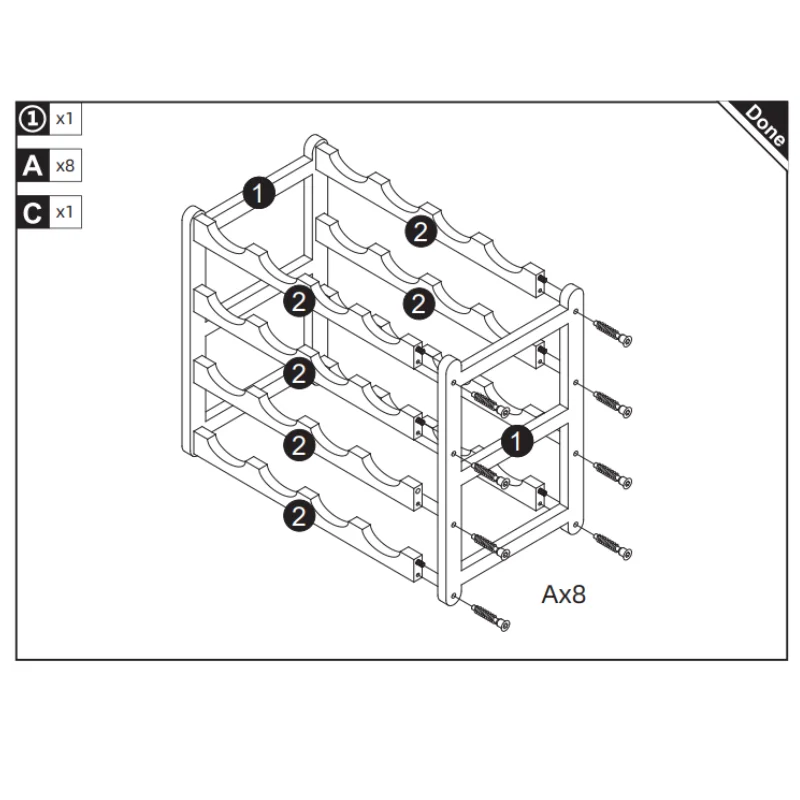 ① x1
A x8
C x1

Done

1
2
2
2
2
2
2
1
Ax8