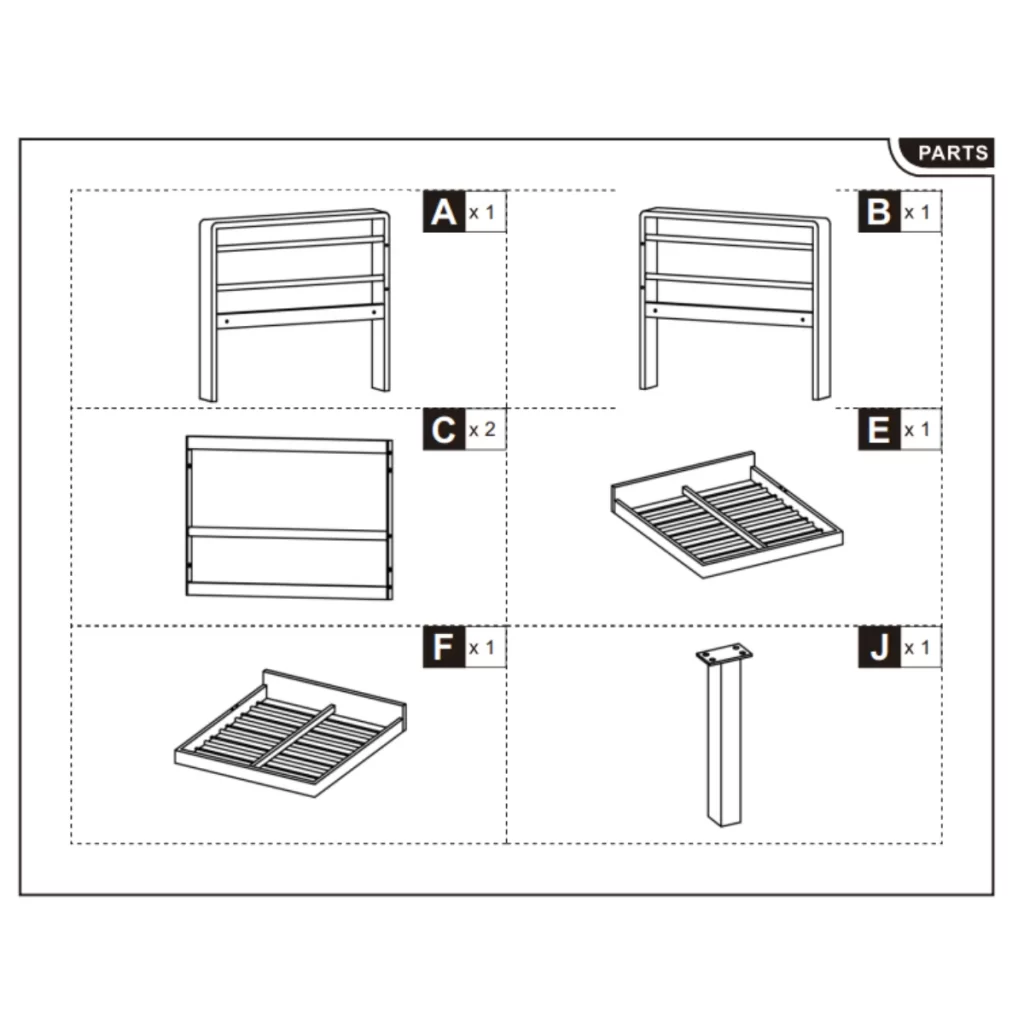 PARTS

A x 1

B x 1

C x 2

E x 1

F x 1

J x 1