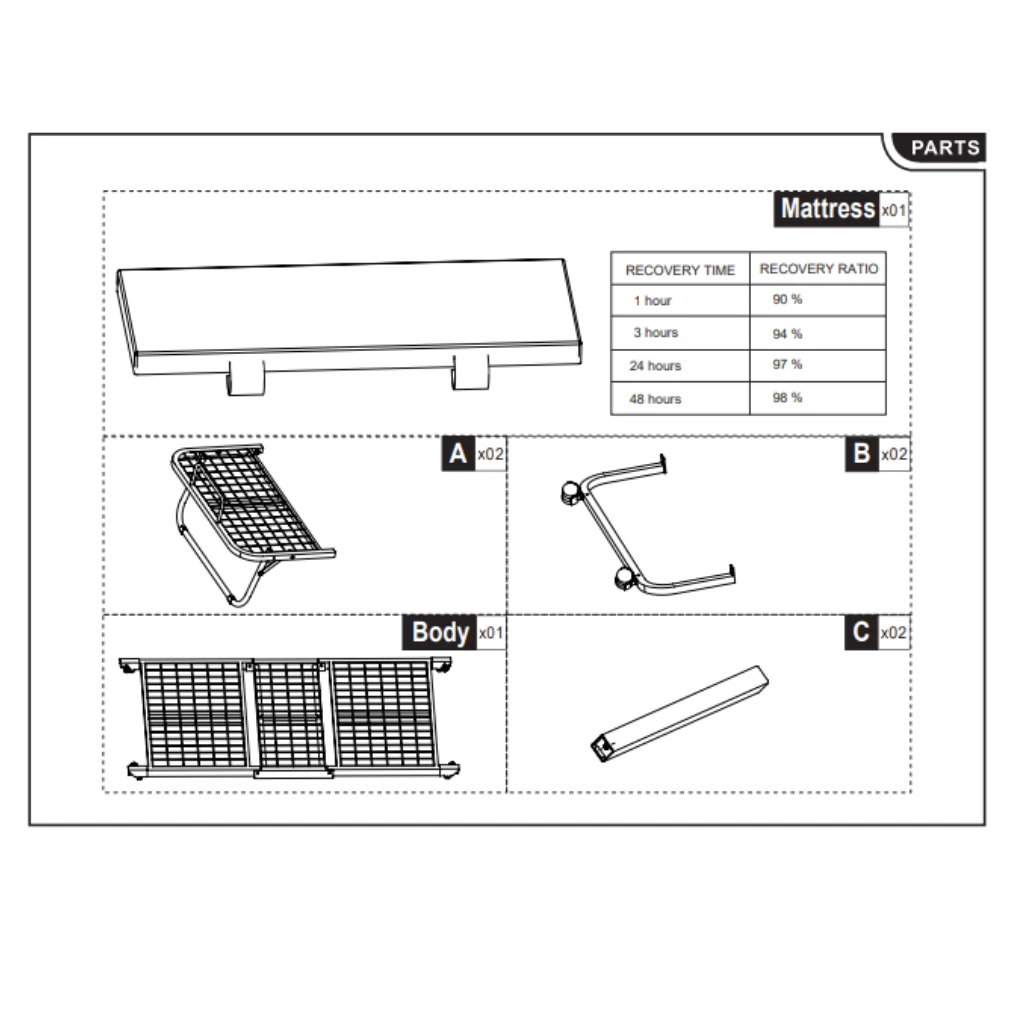 PARTS

Mattress x01

| RECOVERY TIME | RECOVERY RATIO |
|---|---|
| 1 hour | 90 % |
| 3 hours | 94 % |
| 24 hours | 97 % |
| 48 hours | 98 % |

A x02

B x02

Body x01

C x02