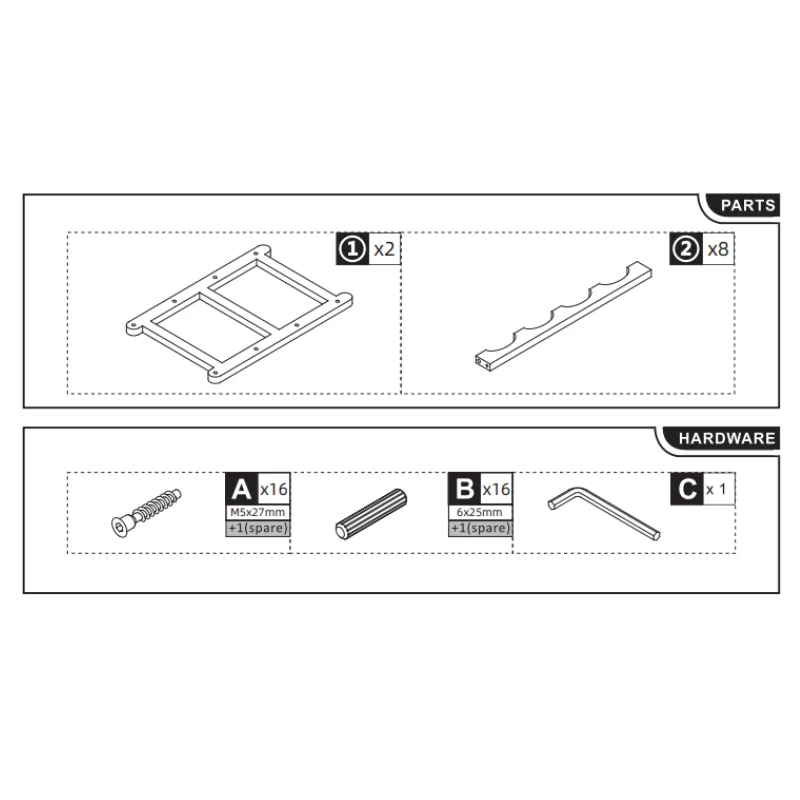 PARTS

① x2

② x8

HARDWARE

A x16
M5x27mm
+1(spare)

B x16
6x25mm
+1(spare)

C x 1